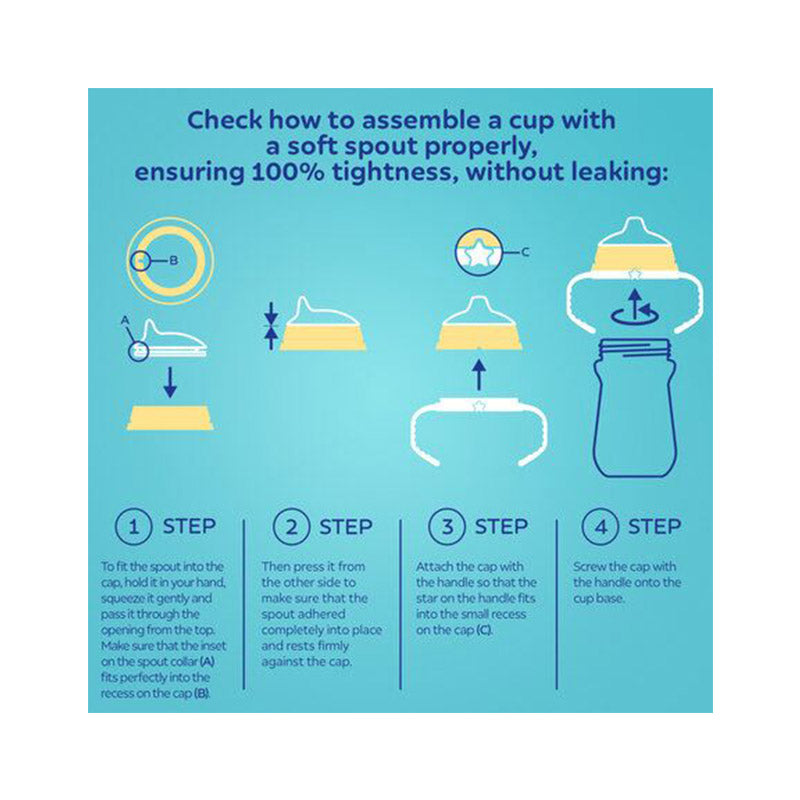 Check how to assemble a cup with a soft spout properly, ensuring 100% tightness, without leaking:

B

A

C

1 STEP

To fit the spout into the cap, hold it in your hand, squeeze it gently and pass it through the opening from the top. Make sure that the inset on the spout collar (A) fits perfectly into the recess on the cap (B).

2 STEP

Then press it from the other side to make sure that the spout adhered completely into place and rests firmly against the cap.

3 STEP

Attach the cap with the handle so that the star on the handle fits into the small recess on the cap (C).

4 STEP

Screw the cap with the handle onto the cup base.